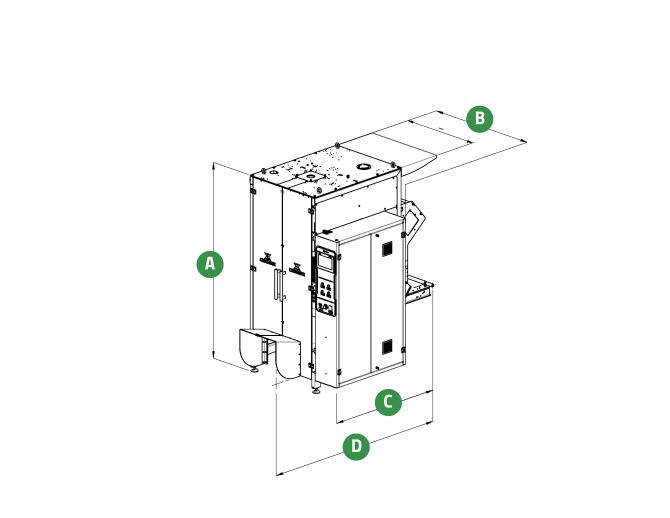 B
A
C
D